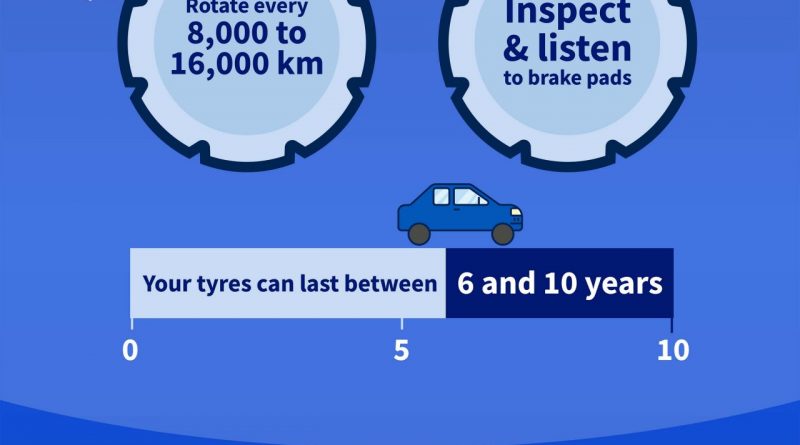 Rotate every 8,000 to 16,000 km

Inspect & listen to brake pads

Your tyres can last between 6 and 10 years

0

5

10